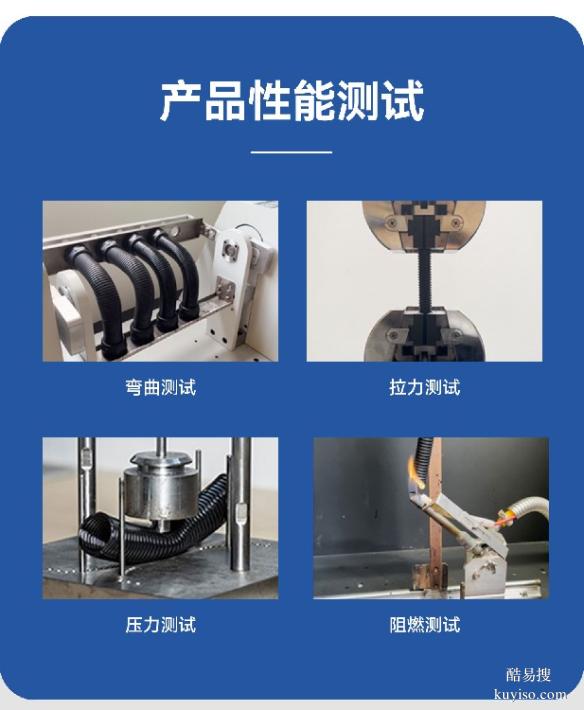 产品性能测试

弯曲测试

拉力测试

压力测试

阻燃测试

酷易搜
kuyiso.com