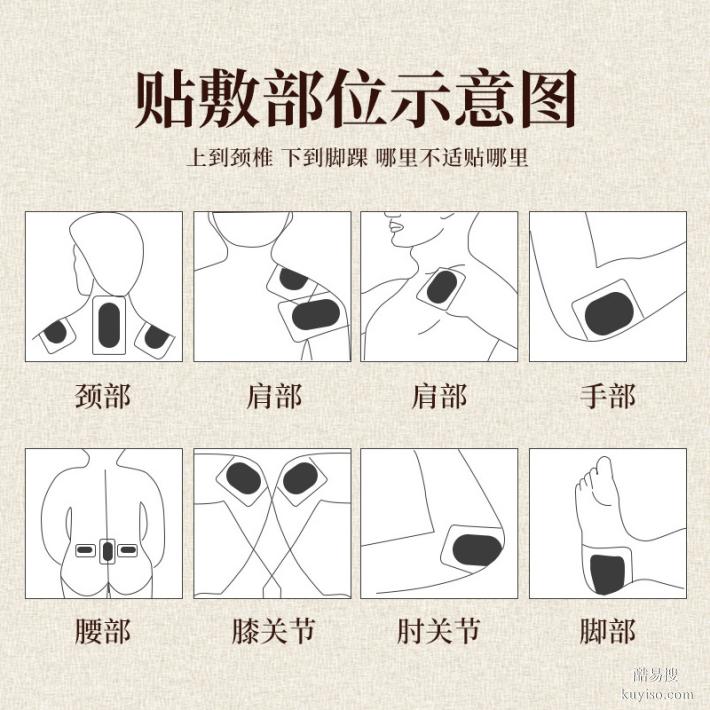 贴敷部位示意图

上到颈椎 下到脚踝 哪里不适贴哪里

颈部

肩部

肩部

手部

腰部

膝关节

肘关节

脚部

酷易搜
kuyiso.com